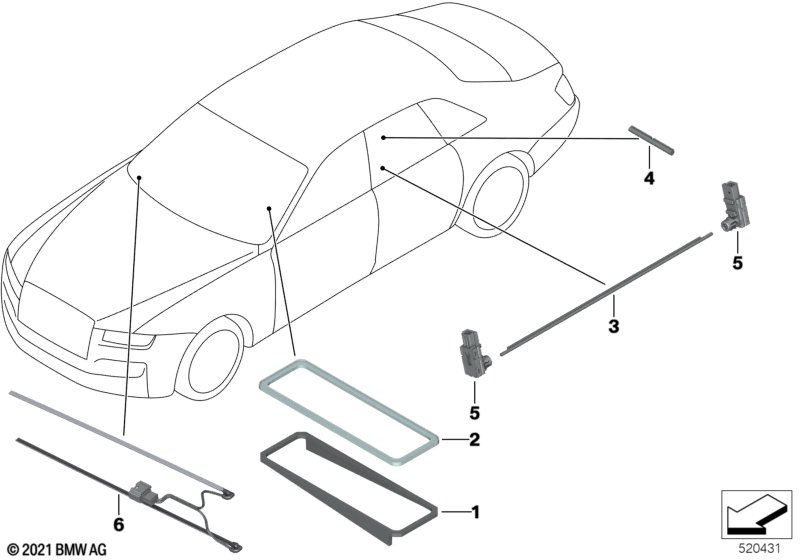 4
5
3
5
2
1
6
© 2021 BMW AG
520431