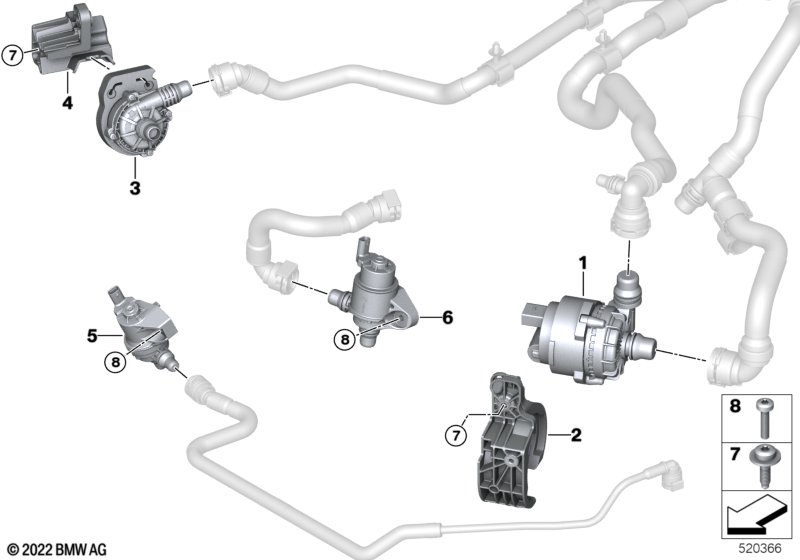 7
4
3
1
6
8
5
8
7
2
8
7
© 2022 BMW AG
520366