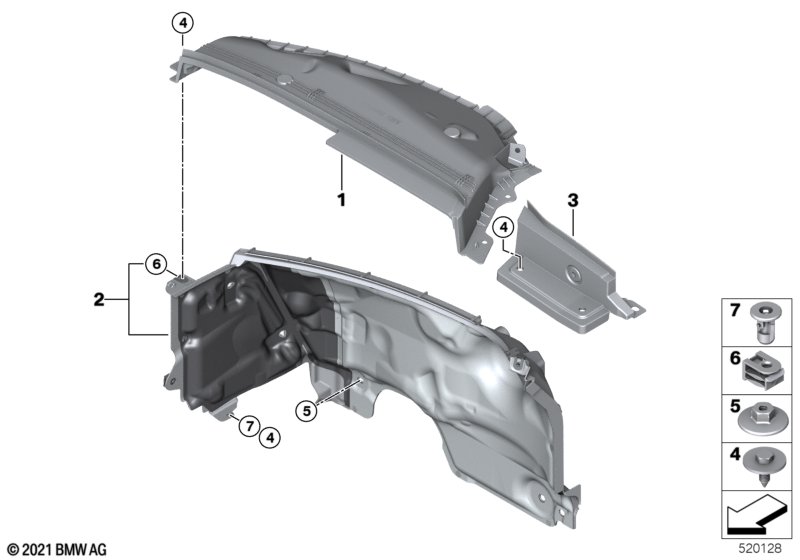 4
1
3
4
6
2
5
7
4
7
6
5
4
© 2021 BMW AG
520128