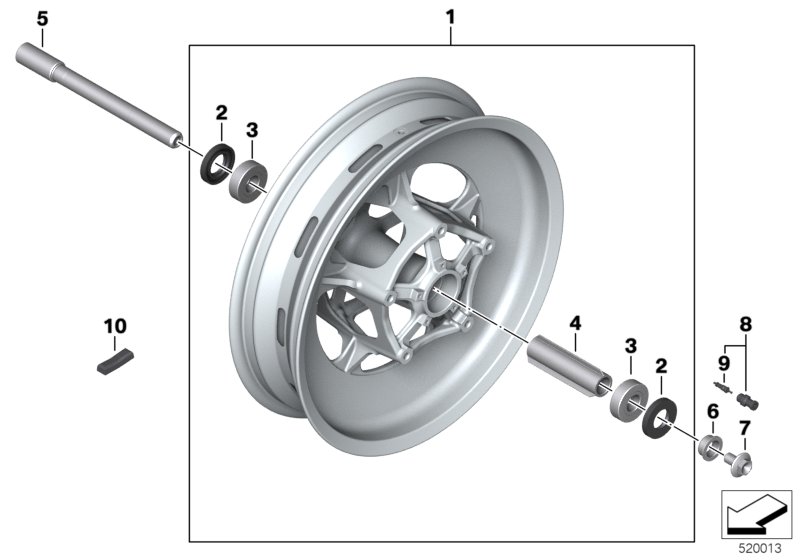 5
1
2
3
10
4
3
2
8
9
6
7
520013