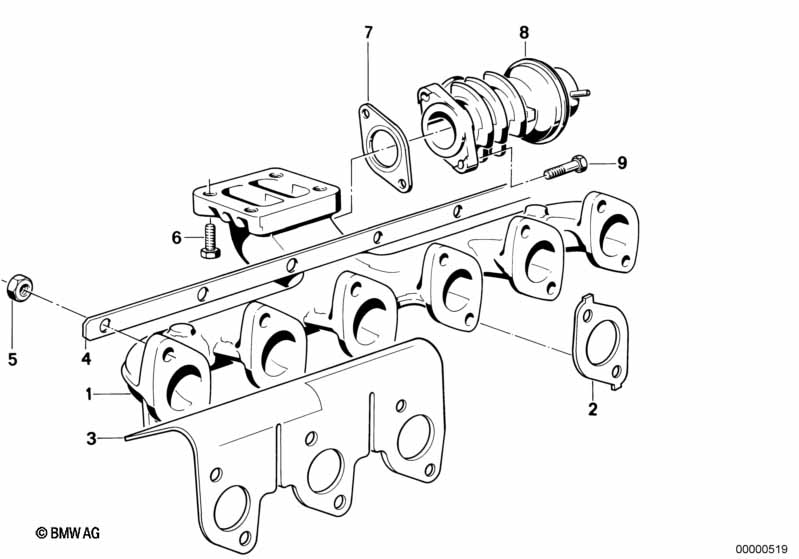 7
8
9
6
5
4
1
3
2
© BMW AG
00000519