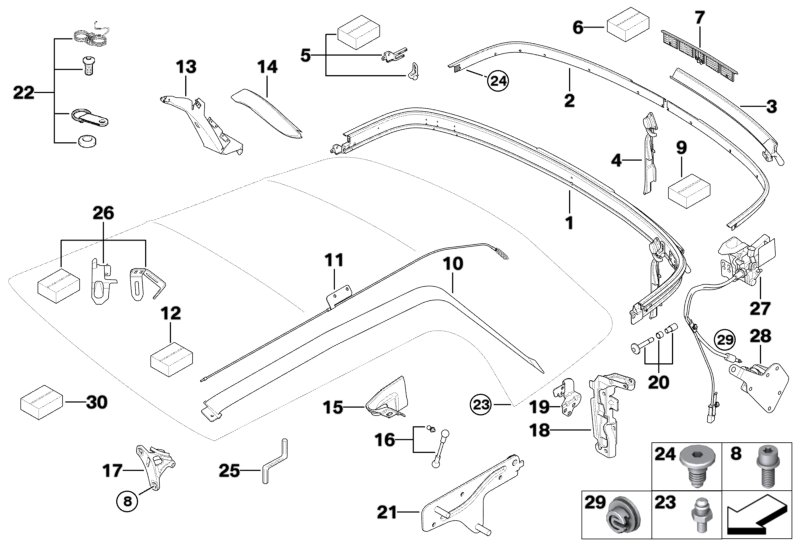 22
13
14
5
6
7
24
2
3
4
9
1
26
11
10
12
27
29
28
20
30
15
23
19
18
16
17
8
25
21
24
8
29
23