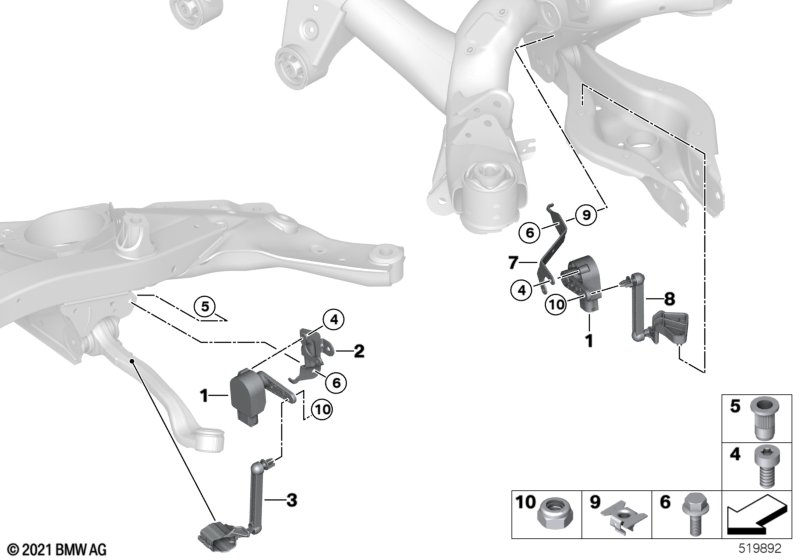 6
9
7
4
10
8
1
5
4
2
6
1
10
3
5
4
10
9
6
© 2021 BMW AG
519892