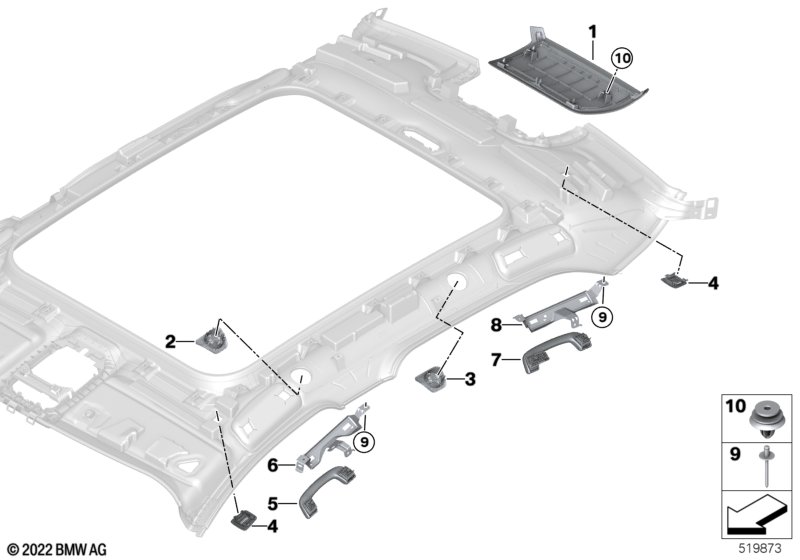 1
10
4
9
8
7
2
3
9
6
5
4
10
9
© 2022 BMW AG
519873