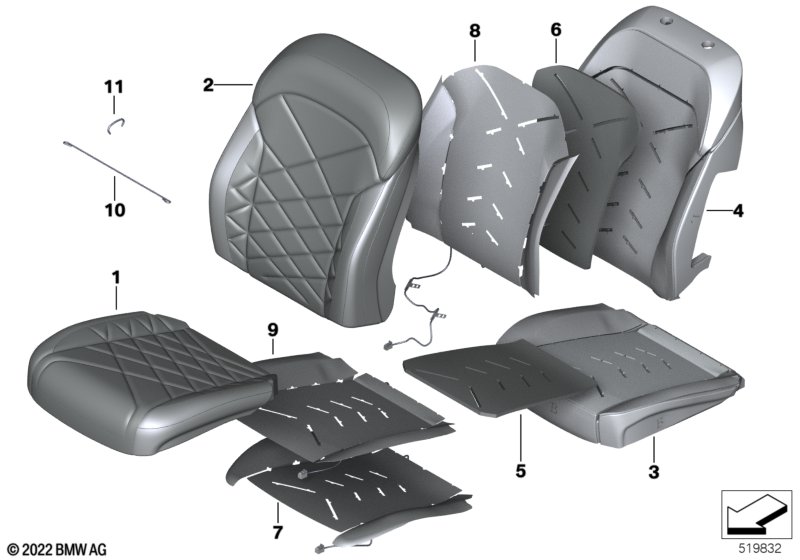 11
2
8
6
10
4
1
9
5
3
7
© 2022 BMW AG
519832