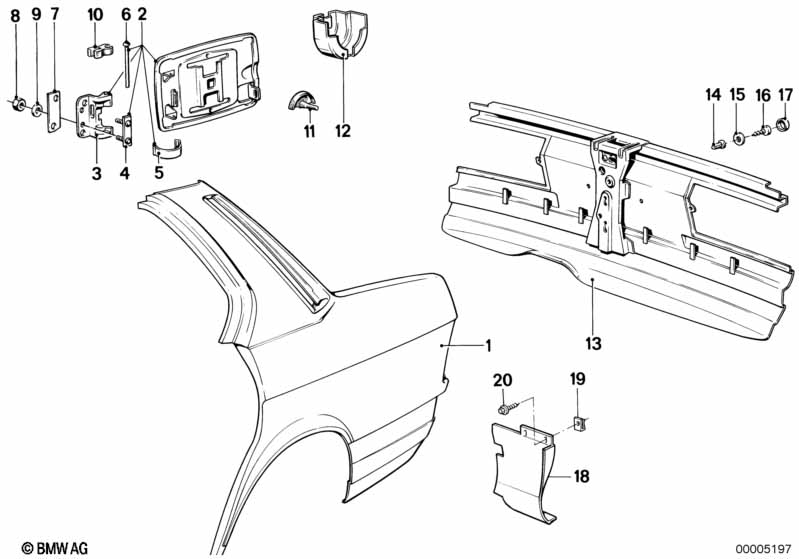 8 9 7 10 6 2
3 4 5
11 12
14 15 16 17
13
1
20 19
18
© BMW AG
00005197