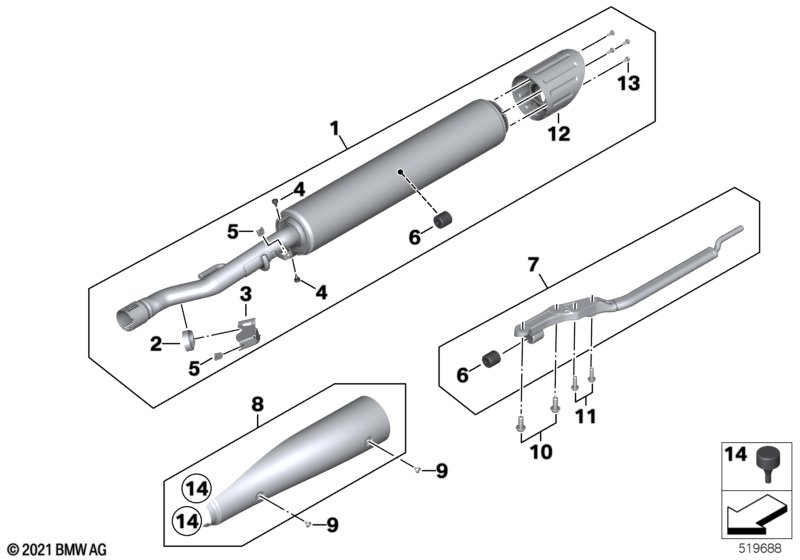 1
13
12
4
5
6
4
3
2
5
7
6
11
10
8
9
14
14
9
14
© 2021 BMW AG
519688