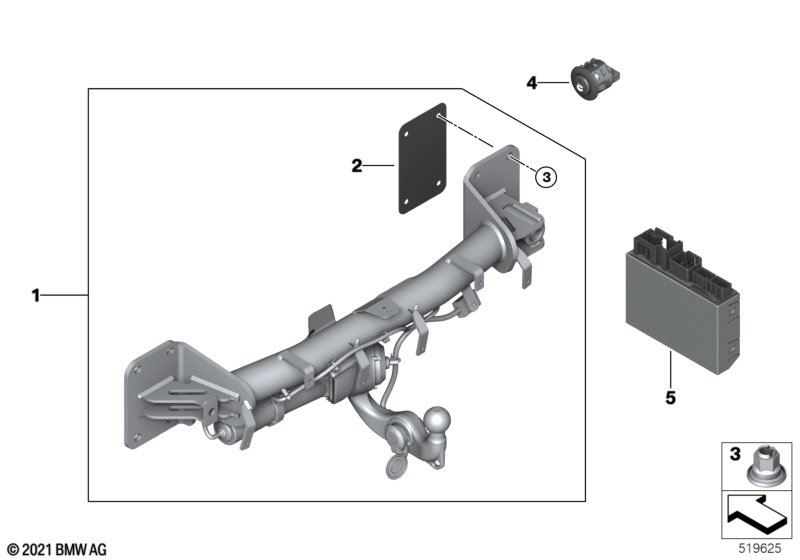 4

2

3

1

5

3

© 2021 BMW AG

519625