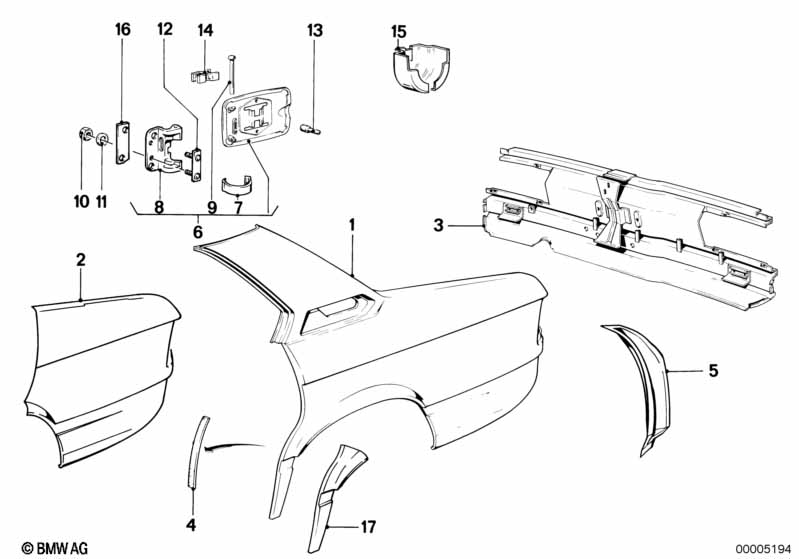 16
12
14
13
15
10
11
8
9
7
6
1
3
2
5
4
17
© BMW AG
00005194