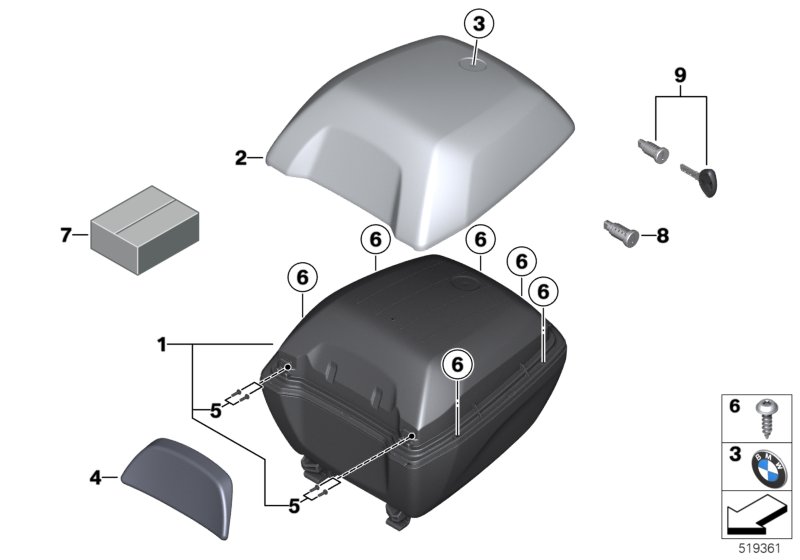 3
9
2
7
8
6
6
6
6
6
1
6
5
4
5
6
3
BMW
519361