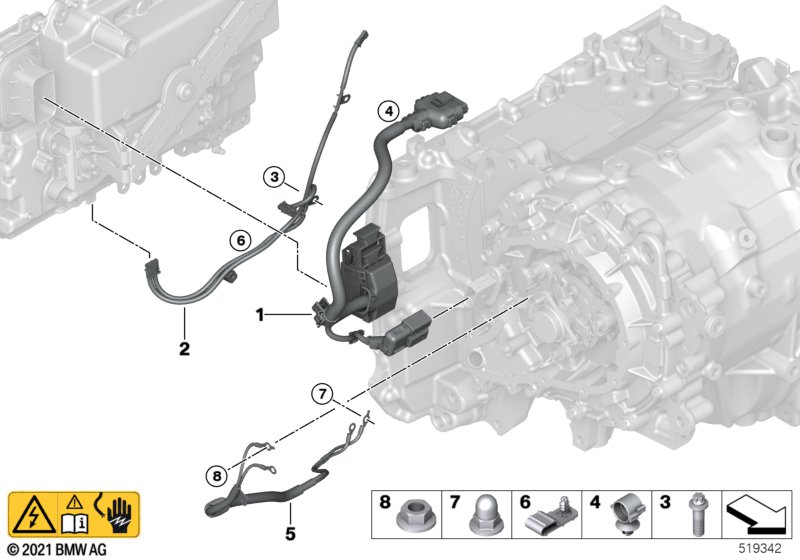 4
3
6
1
2
7
8
5
8
7
6
4
3
© 2021 BMW AG
519342