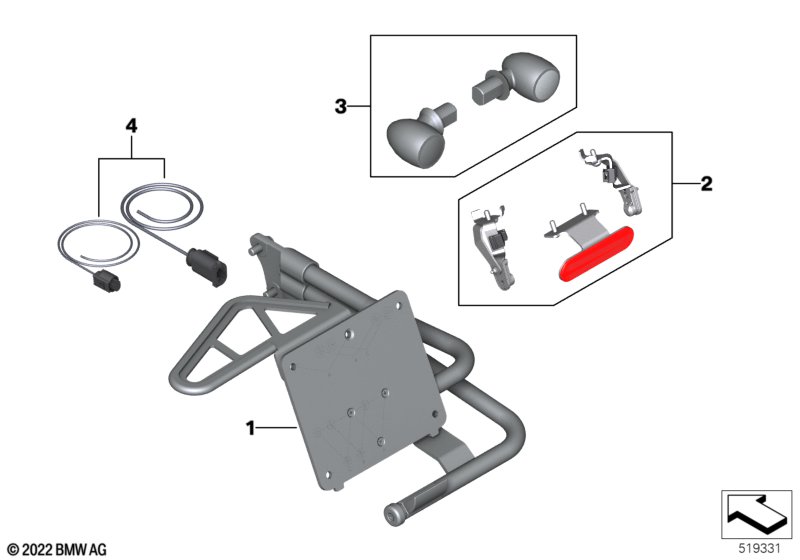 3

4

2

1

© 2022 BMW AG

519331