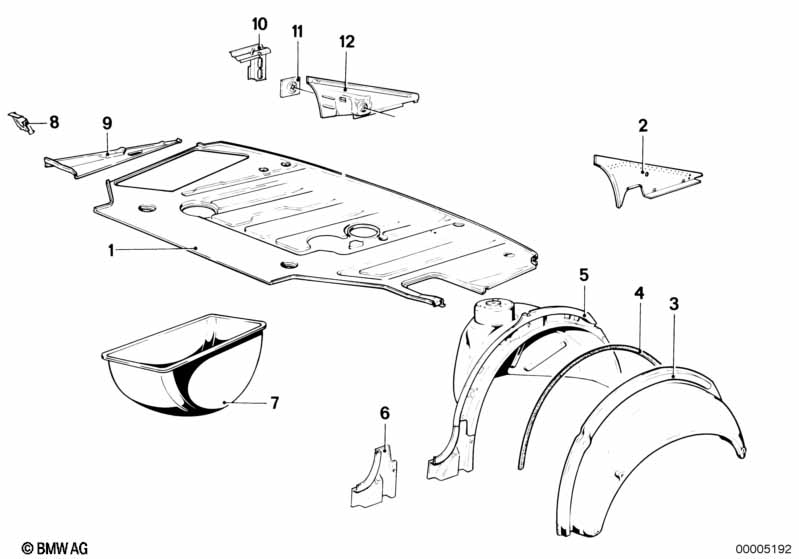 10
11
12
8
9
2
1
5
4
3
7
6
© BMW AG
00005192