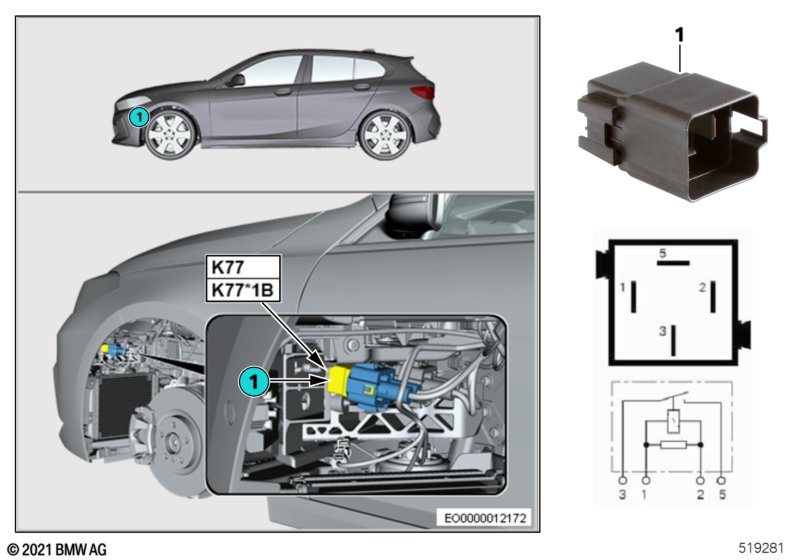 1

K77
K77*1B

1

EO0000012172

1

5
1
2
3

3 1 2 5

© 2021 BMW AG

519281