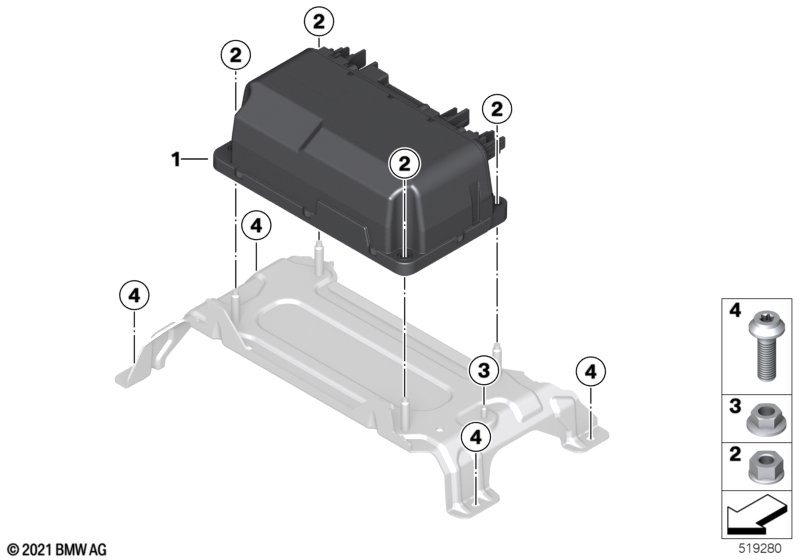 2
2
2
1
2
4
4
3
4
4
4
3
2
© 2021 BMW AG
519280