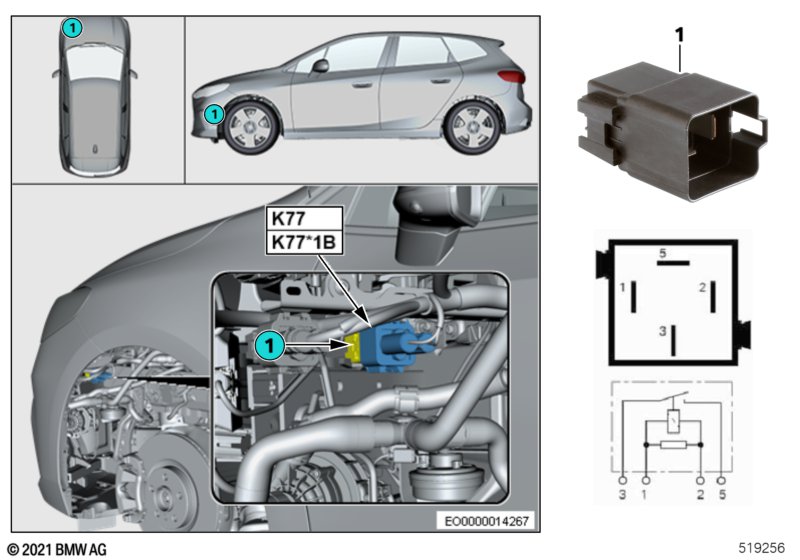 1

1

K77
K77*1B

1

EO0000014267

1

5
1
2
3

3 1 2 5

© 2021 BMW AG

519256