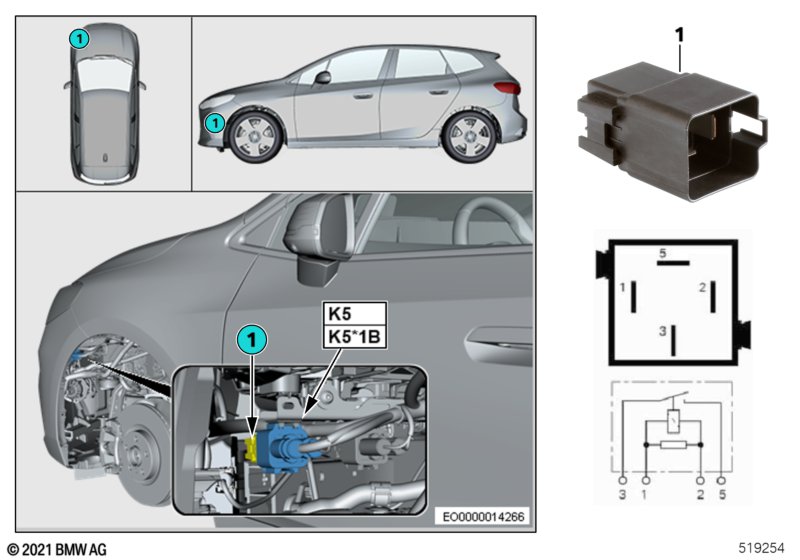 1

1

1

K5
K5*1B

EO0000014266

1

5
1
2
3

3 1 2 5

© 2021 BMW AG

519254