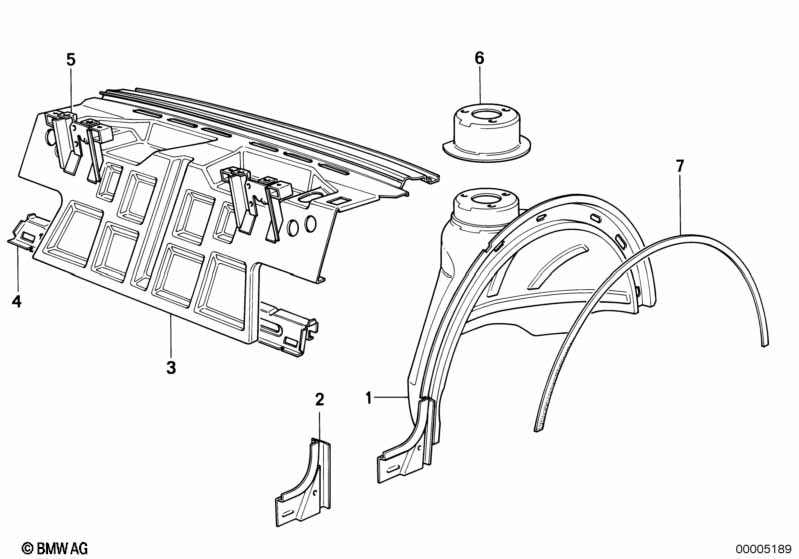 5

6

7

4

3

2

1

© BMW AG

00005189