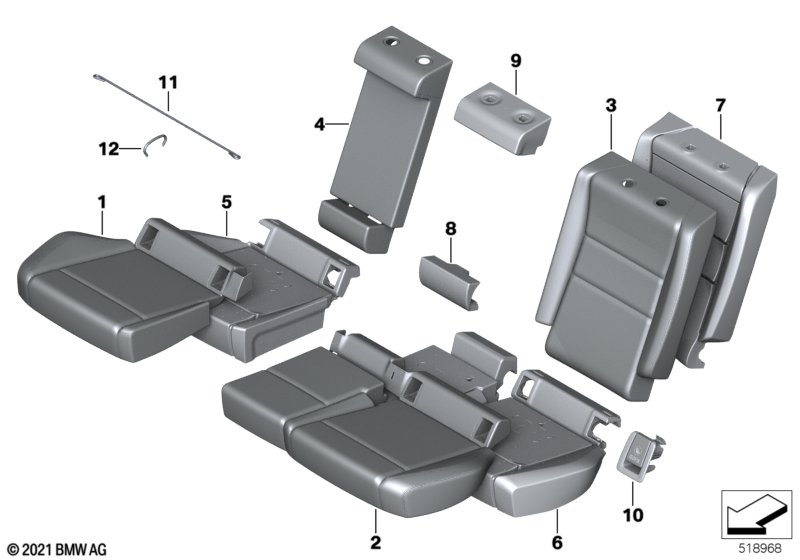 11
12
4
9
3
7
1
5
8
2
6
10
© 2021 BMW AG
518968