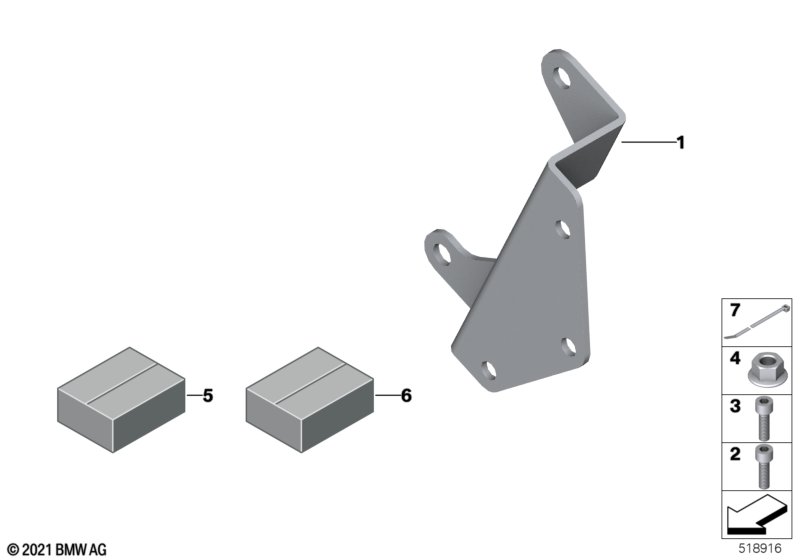 1

5

6

7

4

3

2

© 2021 BMW AG

518916