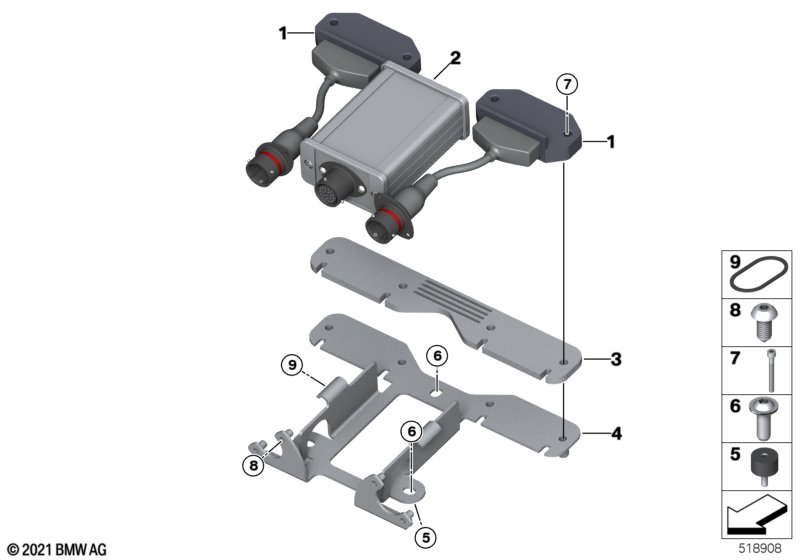 1
2
7
1
3
4
9
6
6
8
5
9
8
7
6
5
© 2021 BMW AG
518908