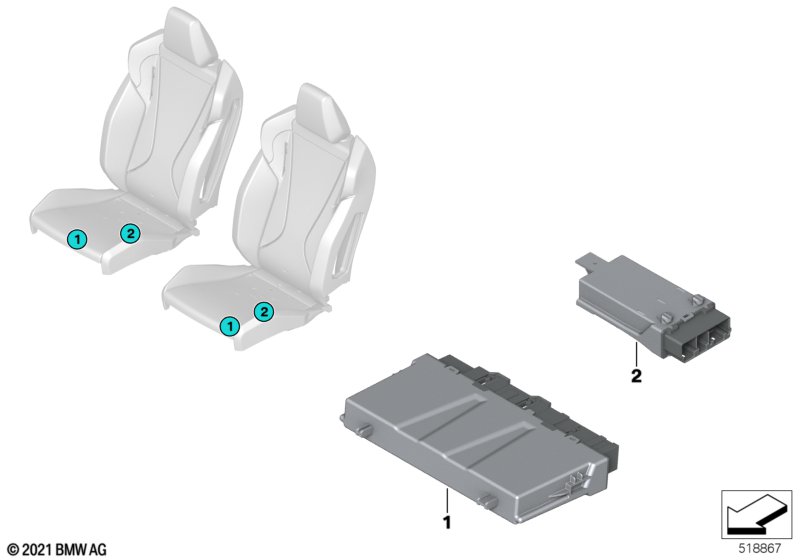 1
2
1
2
2
1
© 2021 BMW AG
518867