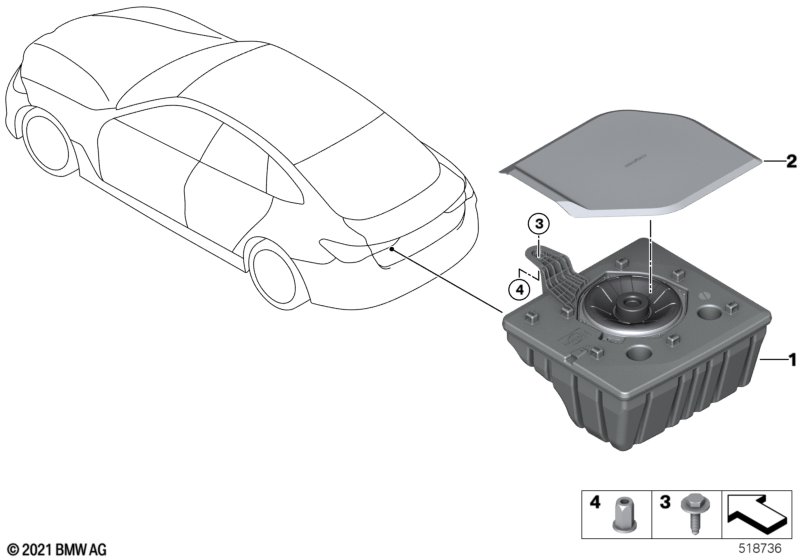 2
3
4
1
4
3
© 2021 BMW AG
518736