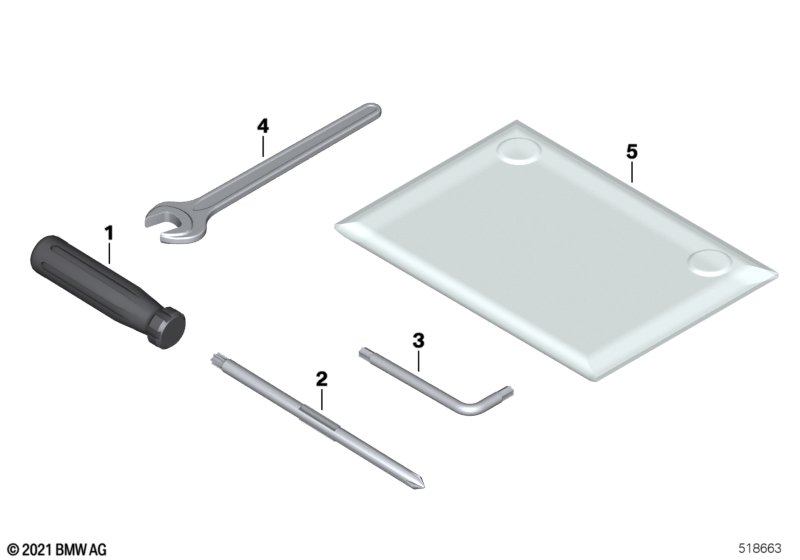 4

5

1

3

2

© 2021 BMW AG

518663