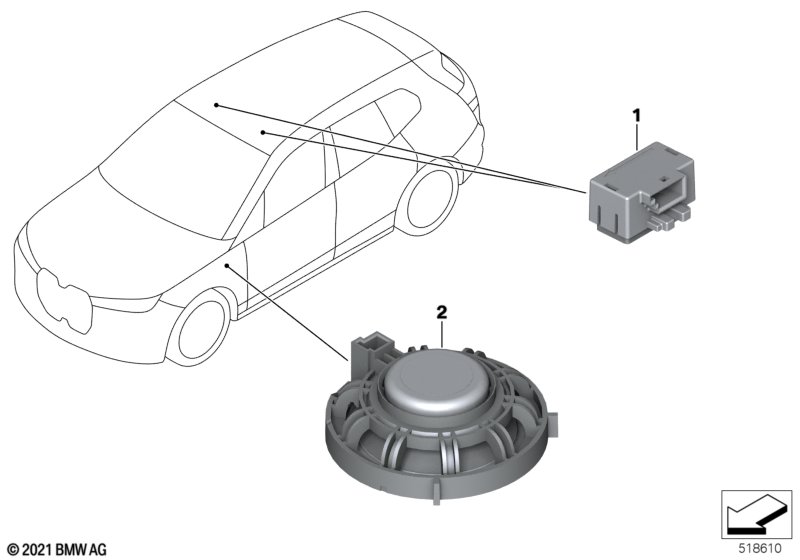 1

2

© 2021 BMW AG

518610