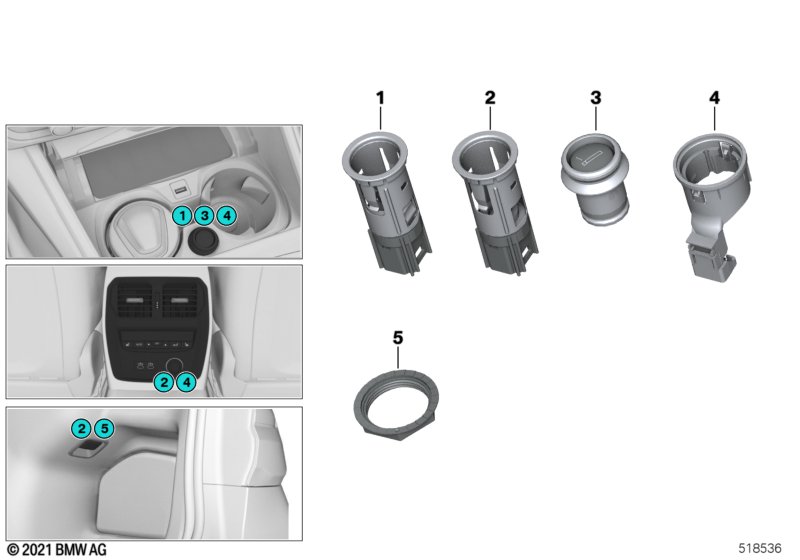 1
3
4
2
4
2
5
1
2
3
4
5
© 2021 BMW AG
518536