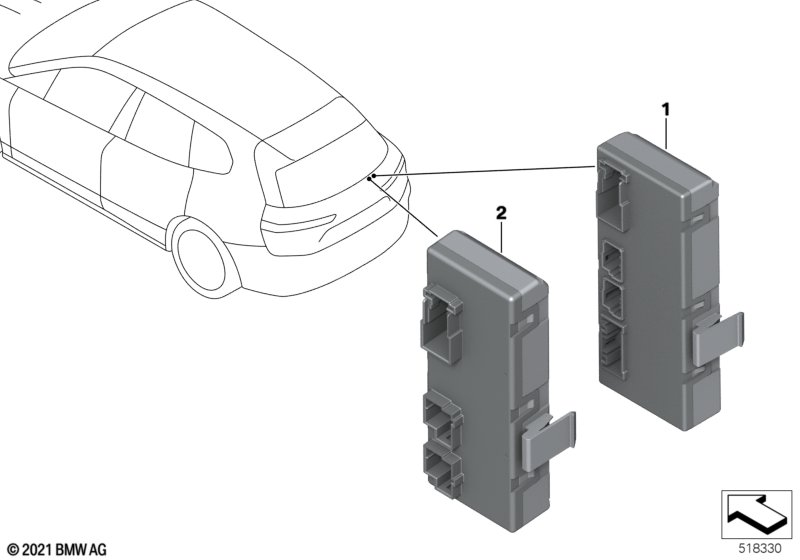 1

2

© 2021 BMW AG

518330