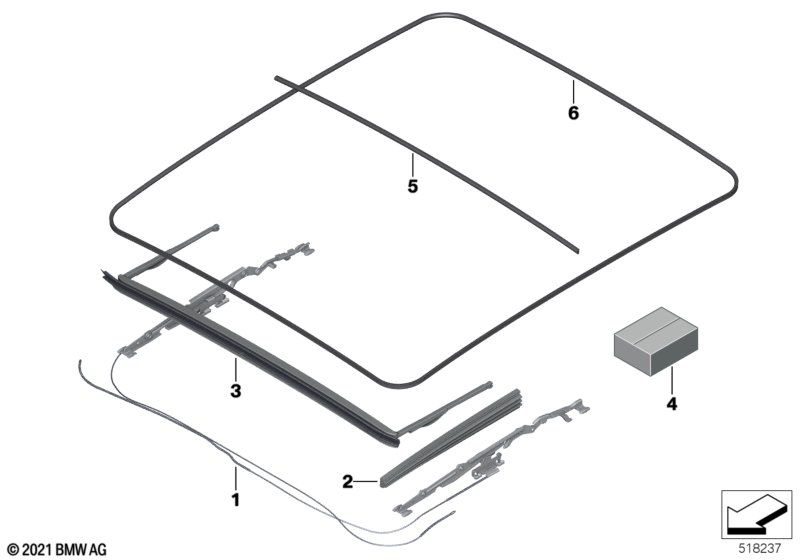 6
5
3
4
2
1
© 2021 BMW AG
518237