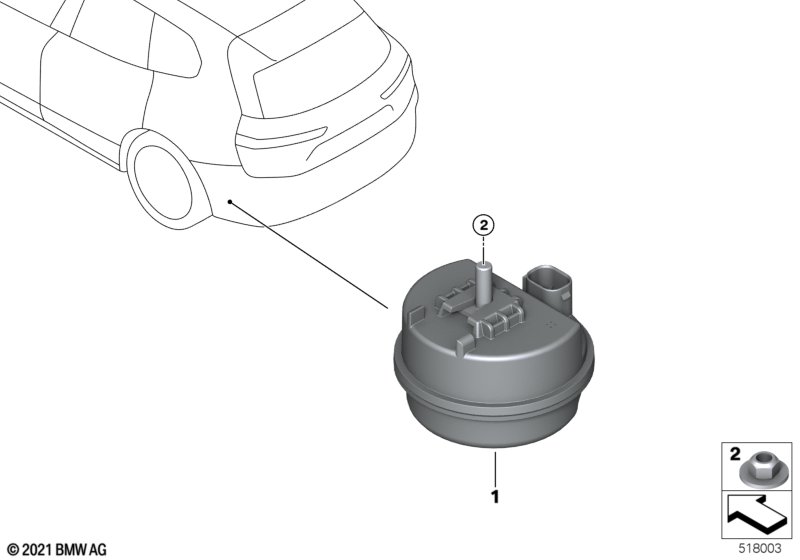 2

1

2

© 2021 BMW AG

518003