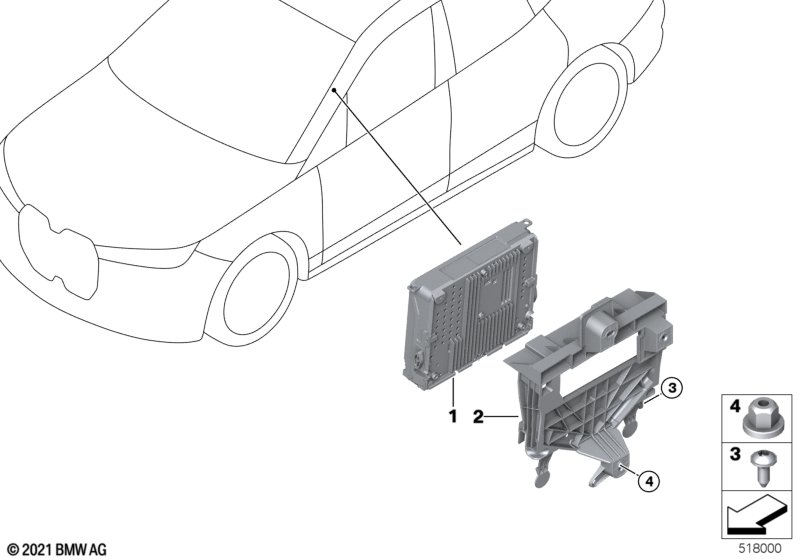 1
2
3
4
4
3
© 2021 BMW AG
518000