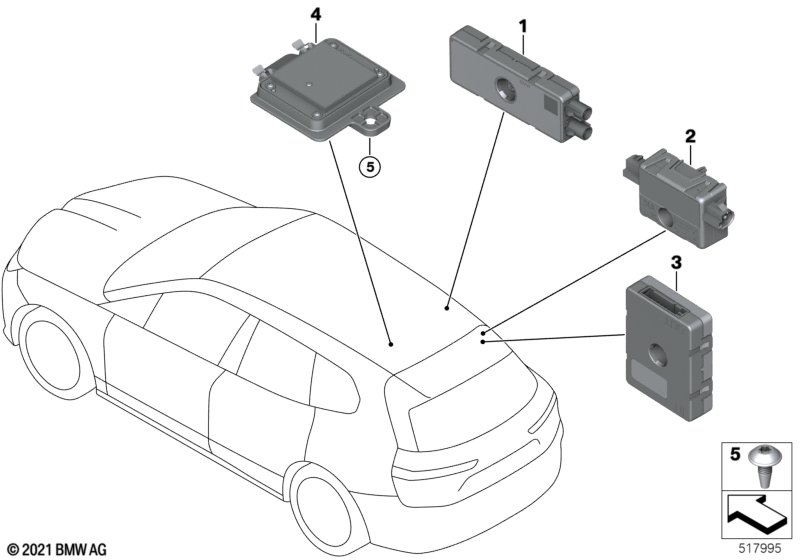 4
1
5
2
3
5
© 2021 BMW AG
517995