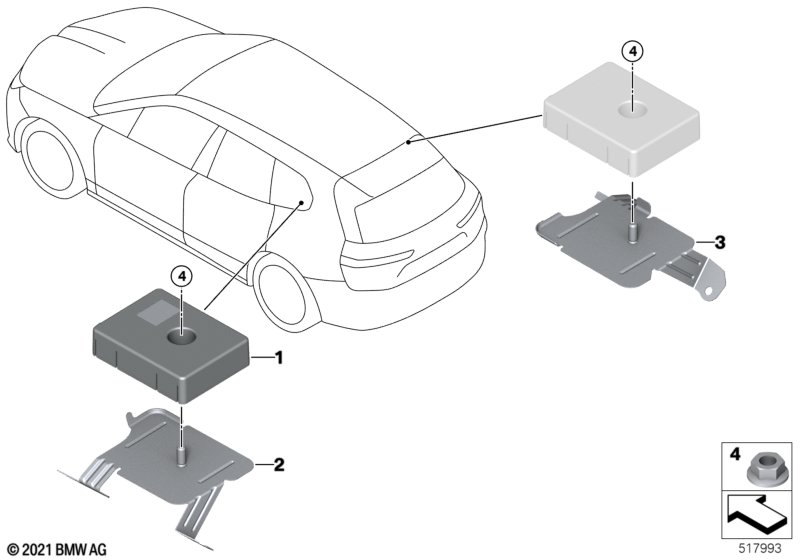 4
3
4
1
2
4
© 2021 BMW AG
517993