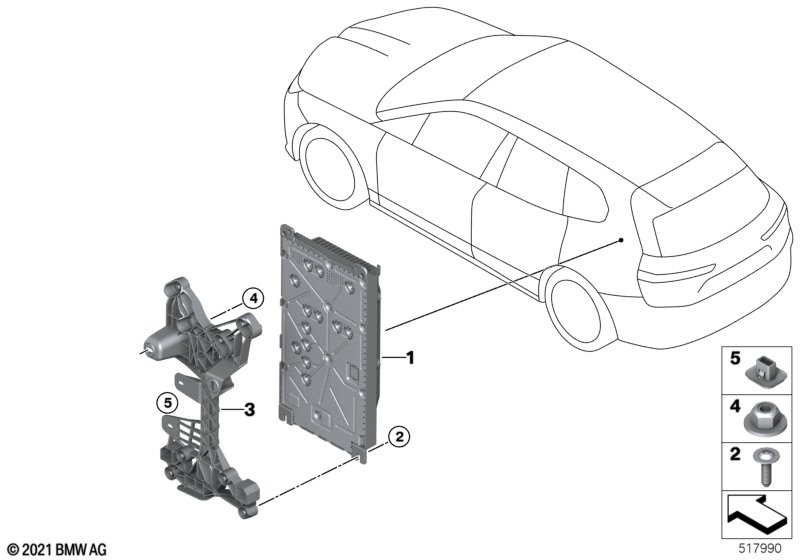 4
1
5
3
2
5
4
2
© 2021 BMW AG
517990