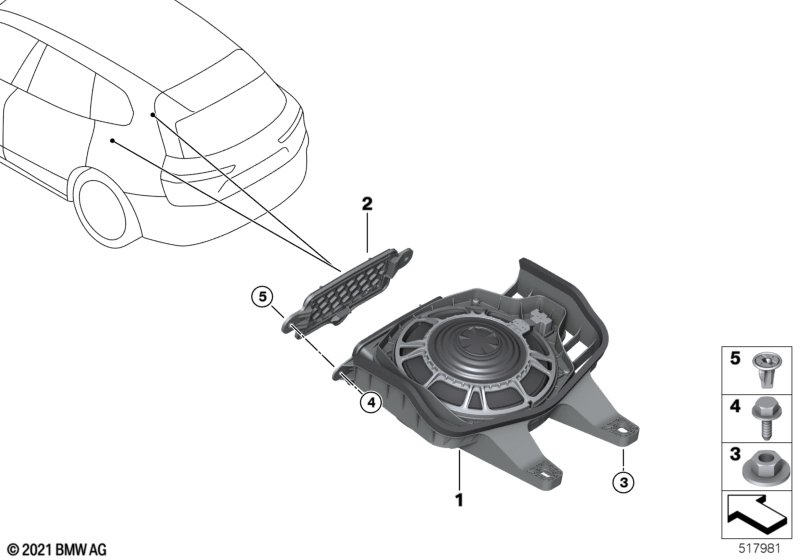 2

5

4

1

3

5

4

3

© 2021 BMW AG

517981