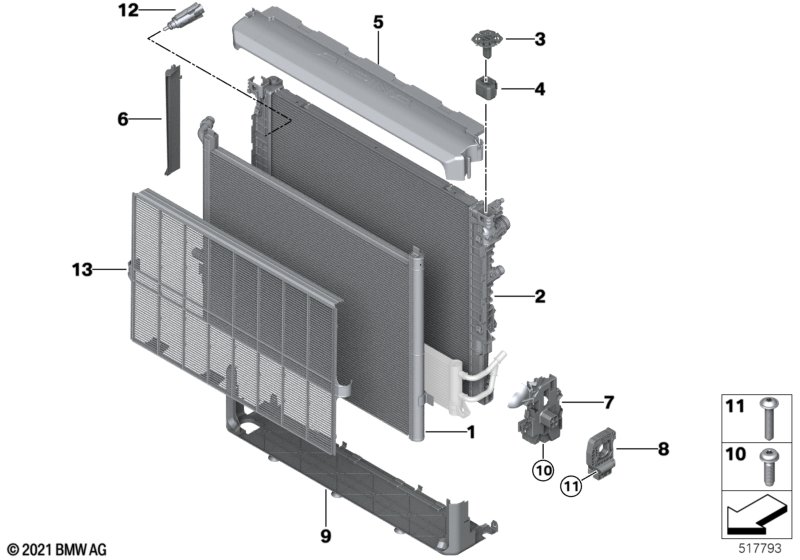 12
5
3
4
6
13
2
7
1
8
10
11
9
11
10
© 2021 BMW AG
517793