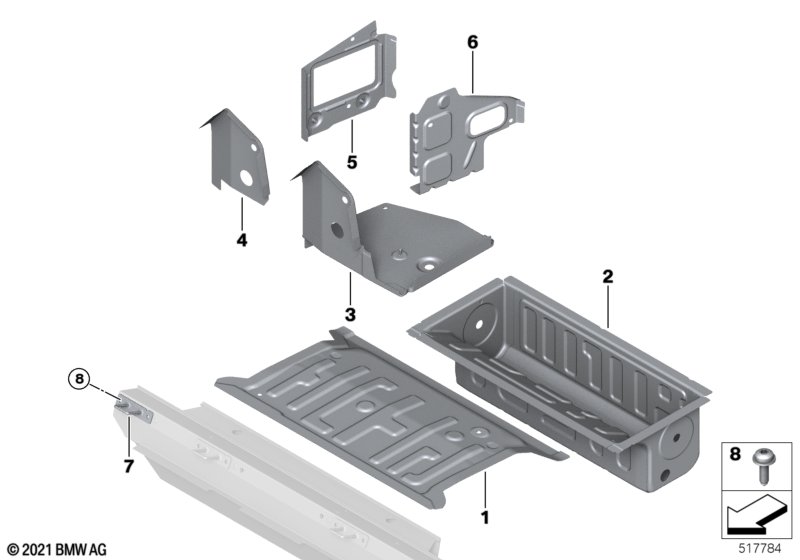 6
5
4
3
2
8
7
1
8
© 2021 BMW AG
517784