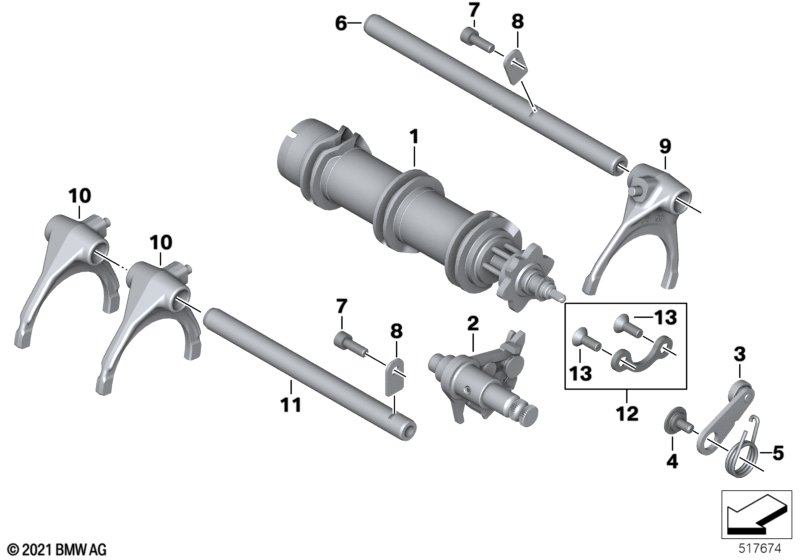 6
7
8
1
9
10
10
7
8
2
13
13
12
3
11
4
5
© 2021 BMW AG
517674