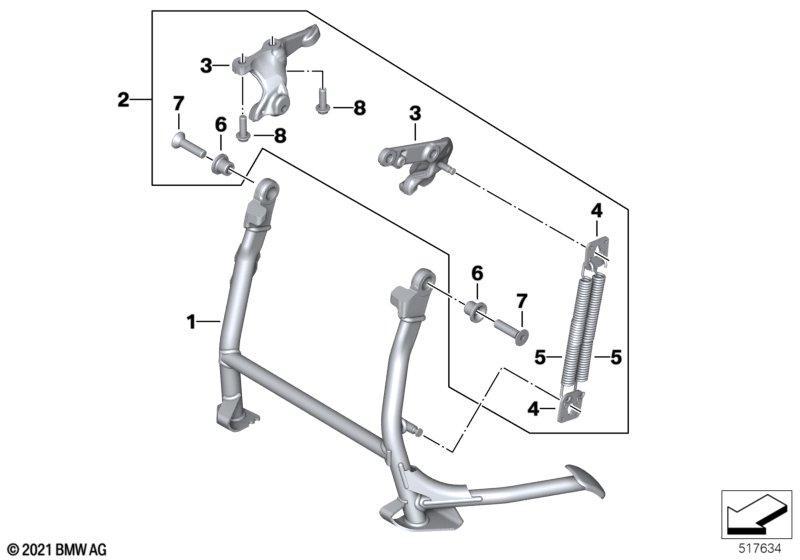 2
3
7
6
8
8
3
4
1
6
7
5
5
4
© 2021 BMW AG
517634