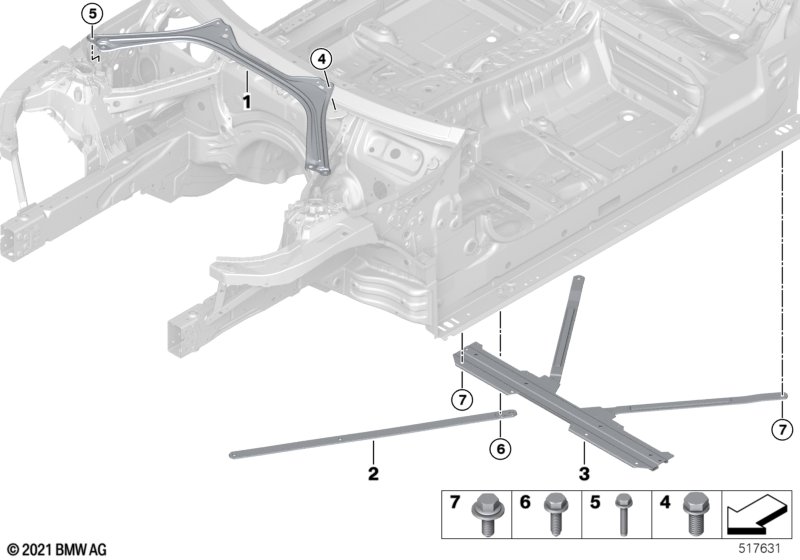 5
4
1
7
6
7
2
3
7
6
5
4
© 2021 BMW AG
517631