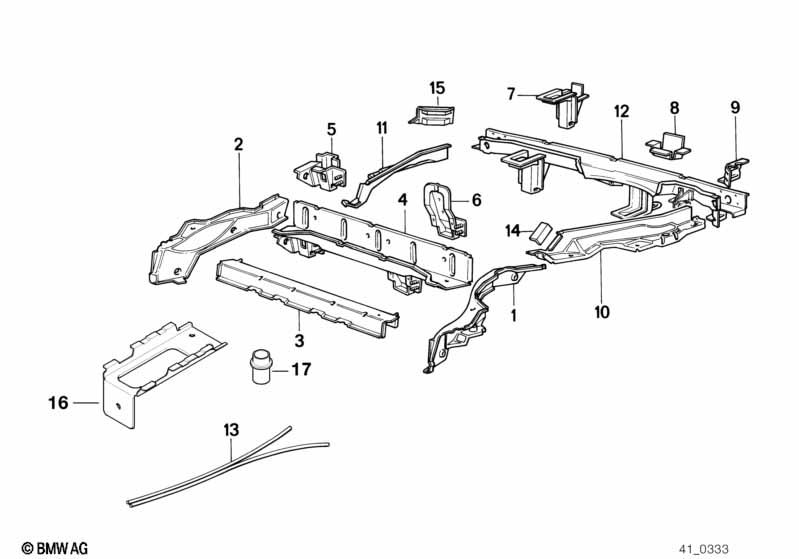 15
7
12
8
9
5
11
2
4
6
14
1
10
3
17
16
13
© BMW AG
41_0333