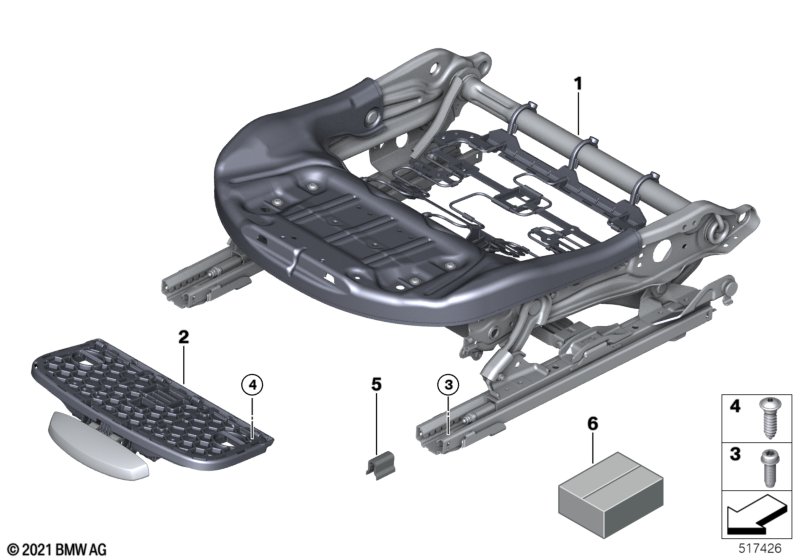 1
2
4
5
3
6
4
3
© 2021 BMW AG
517426