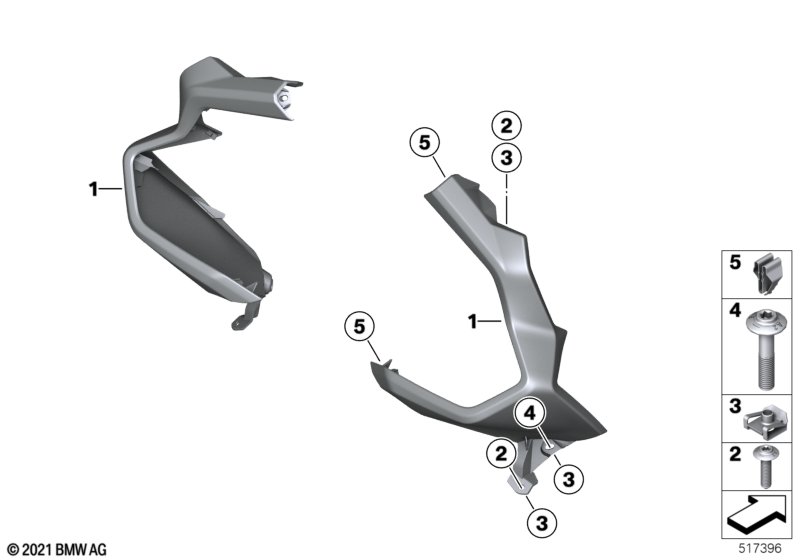 1
5
2
3
1
5
4
2
3
3
5
4
3
2
© 2021 BMW AG
517396