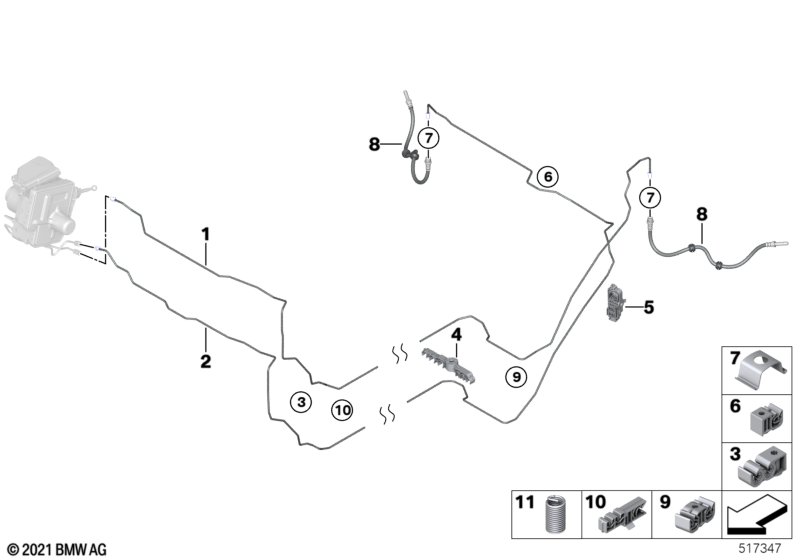 8
7
6
7
8
1
5
2
4
9
3
10
7
6
3
11
10
9
© 2021 BMW AG
517347