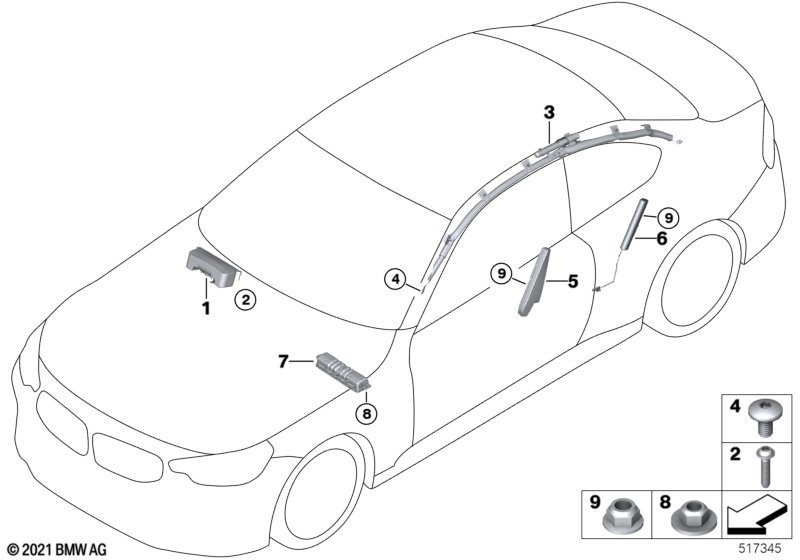 3
9
6
4
9
5
1
2
7
8
4
2
9
8
© 2021 BMW AG
517345