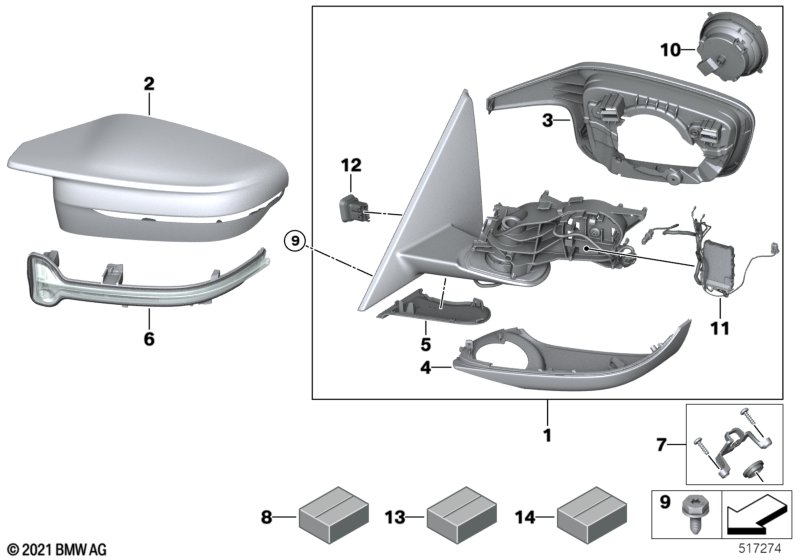 2
10
3
12
9
6
5
11
4
1
7
8
13
14
9
© 2021 BMW AG
517274