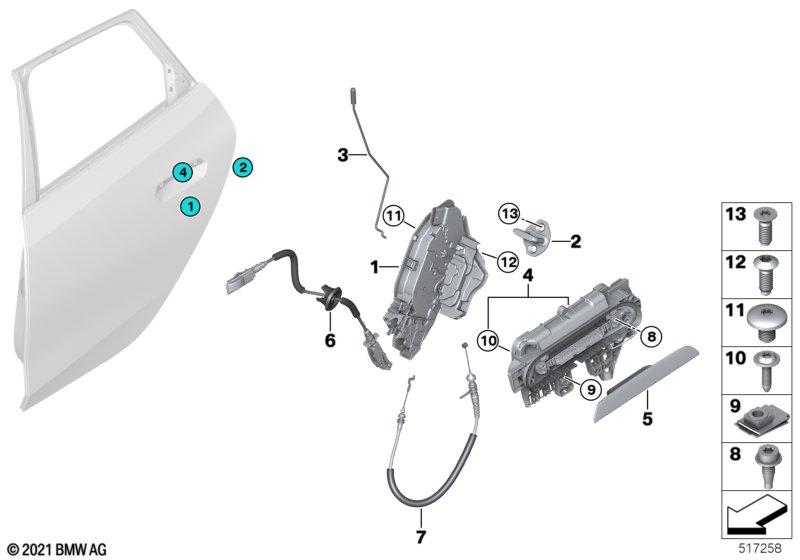 4
2
1
3
11
13
2
1
12
4
6
10
8
9
5
7
13
12
11
10
9
8
© 2021 BMW AG
517258